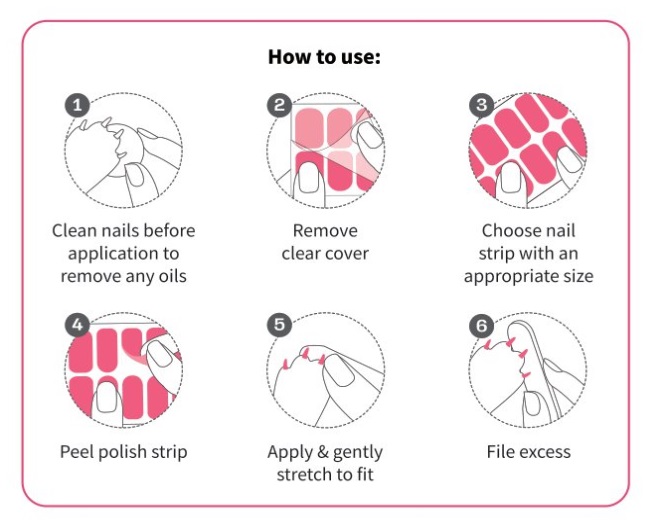 How to use:

1
Clean nails before application to remove any oils

2
Remove clear cover

3
Choose nail strip with an appropriate size

4
Peel polish strip

5
Apply & gently stretch to fit

6
File excess